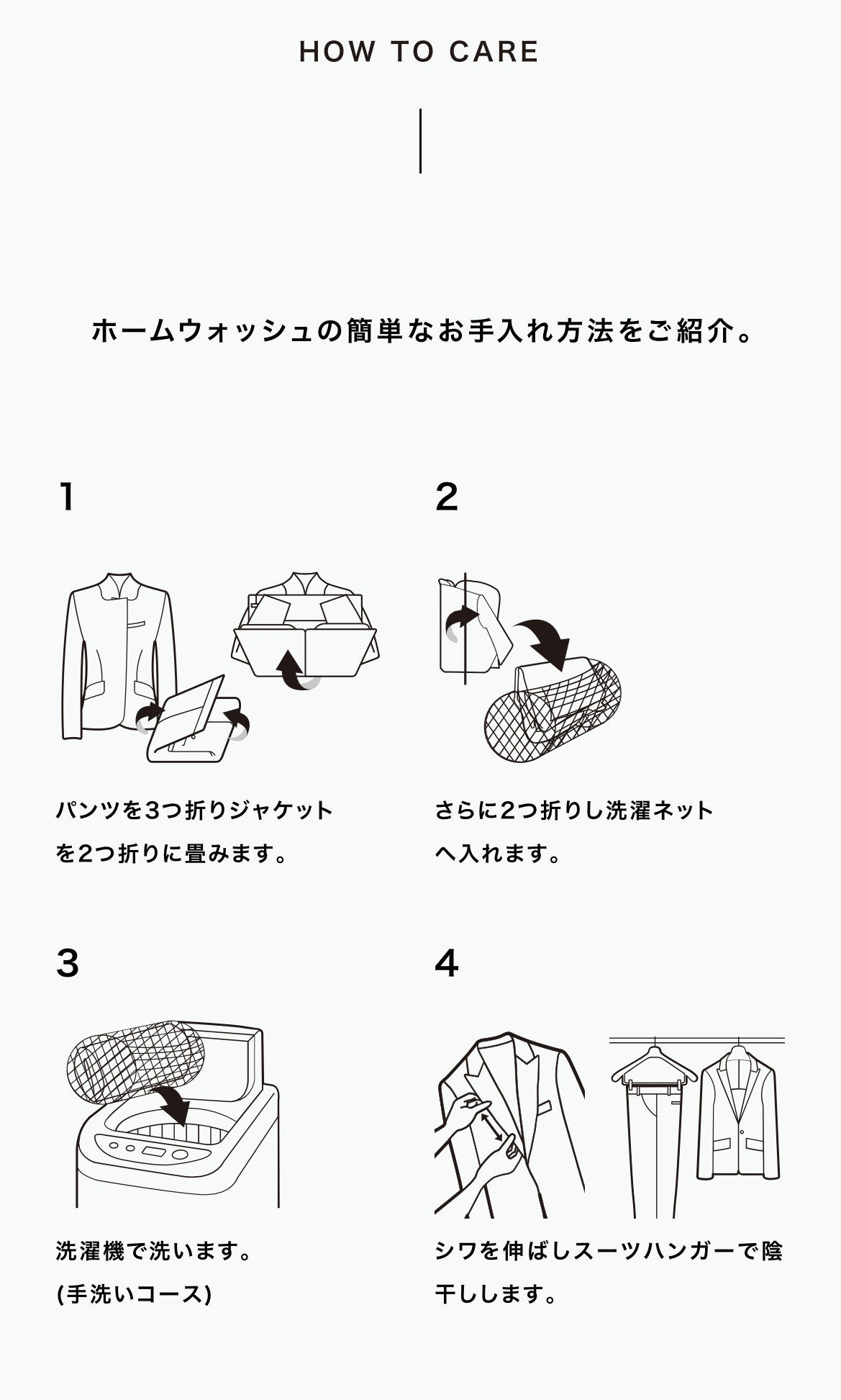 HOW TO CARE

ホームウォッシュの簡単なお手入れ方法をご紹介。

1

パンツを3つ折りジャケットを2つ折りに畳みます。

2

さらに2つ折りし洗濯ネットへ入れます。

3

洗濯機で洗います。
(手洗いコース)

4

シワを伸ばしスーツハンガーで陰干しします。